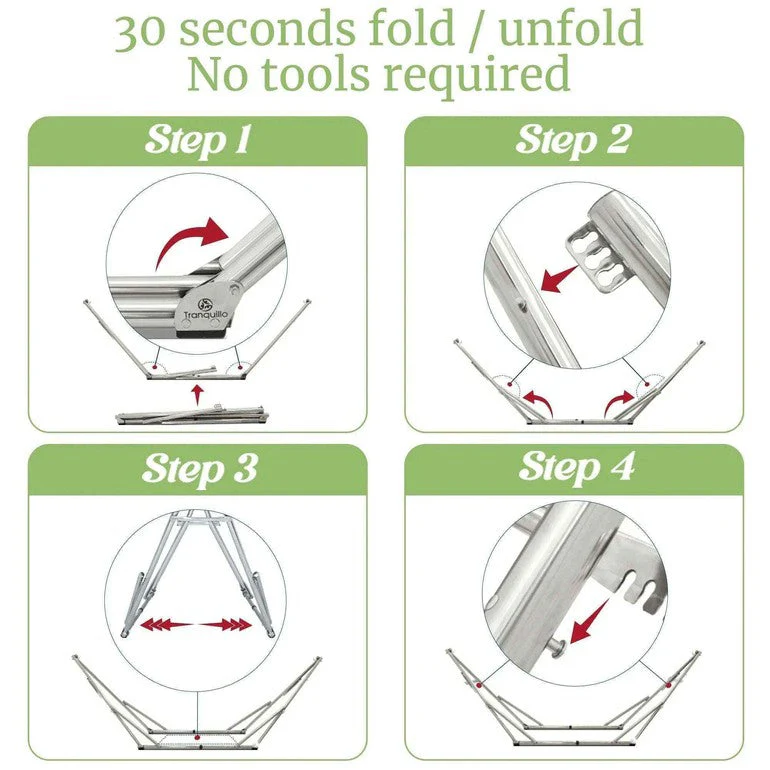 30 seconds fold / unfold
No tools required

Step 1

Tranquillo

Step 2

Step 3

Step 4