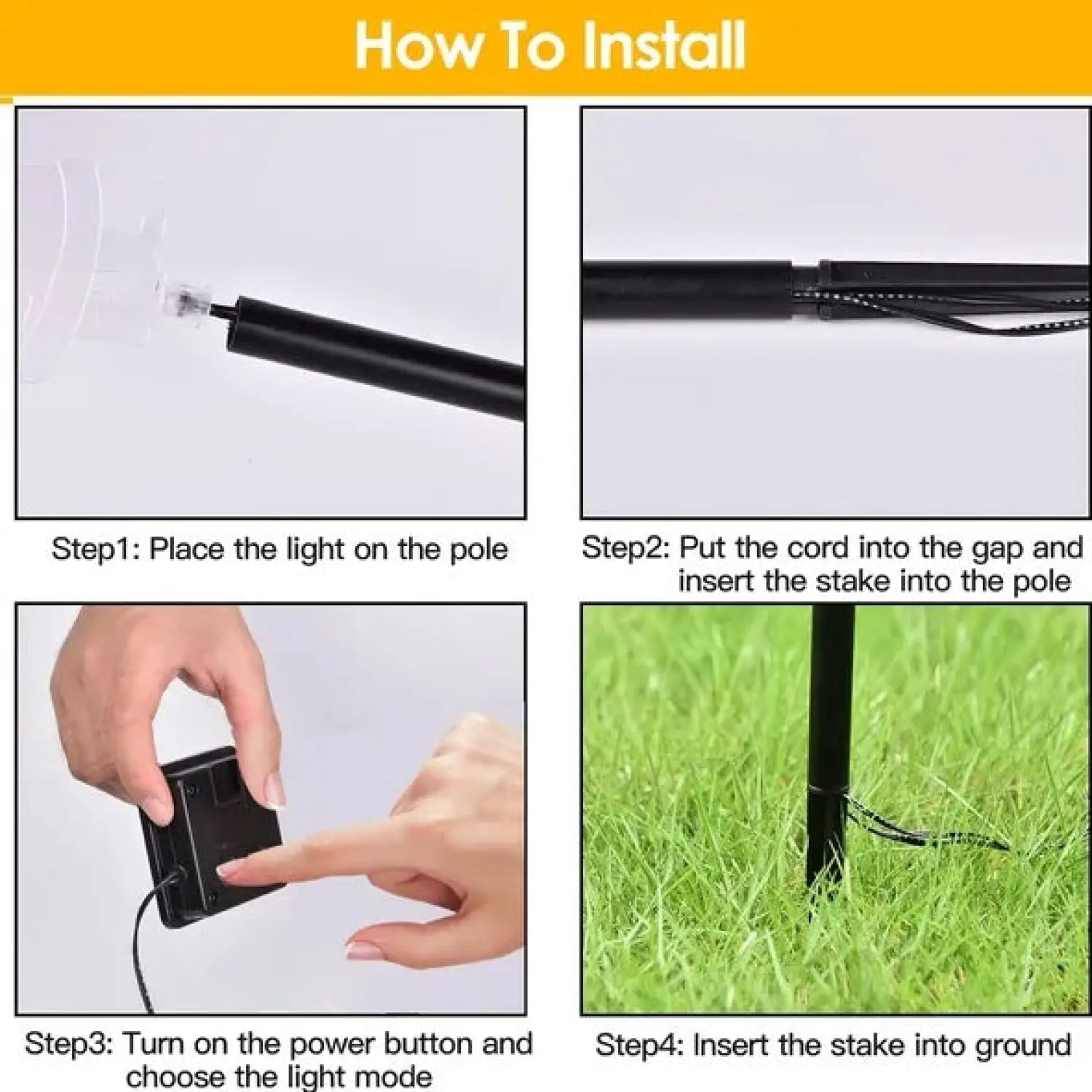 How To Install

Step1: Place the light on the pole

Step2: Put the cord into the gap and insert the stake into the pole

Step3: Turn on the power button and choose the light mode

Step4: Insert the stake into ground