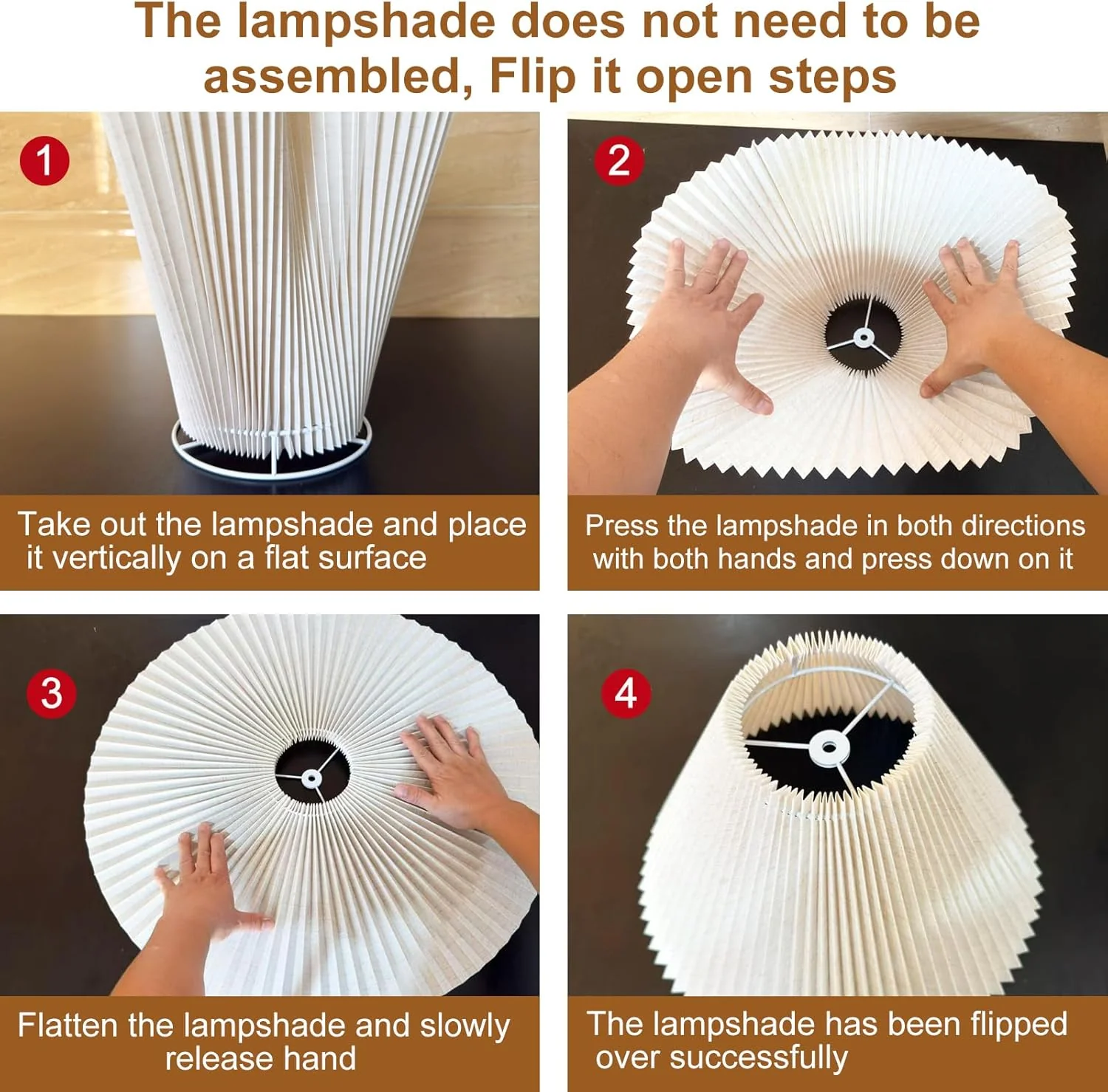 The lampshade does not need to be assembled, Flip it open steps

1

Take out the lampshade and place it vertically on a flat surface

2

Press the lampshade in both directions with both hands and press down on it

3

Flatten the lampshade and slowly release hand

4

The lampshade has been flipped over successfully