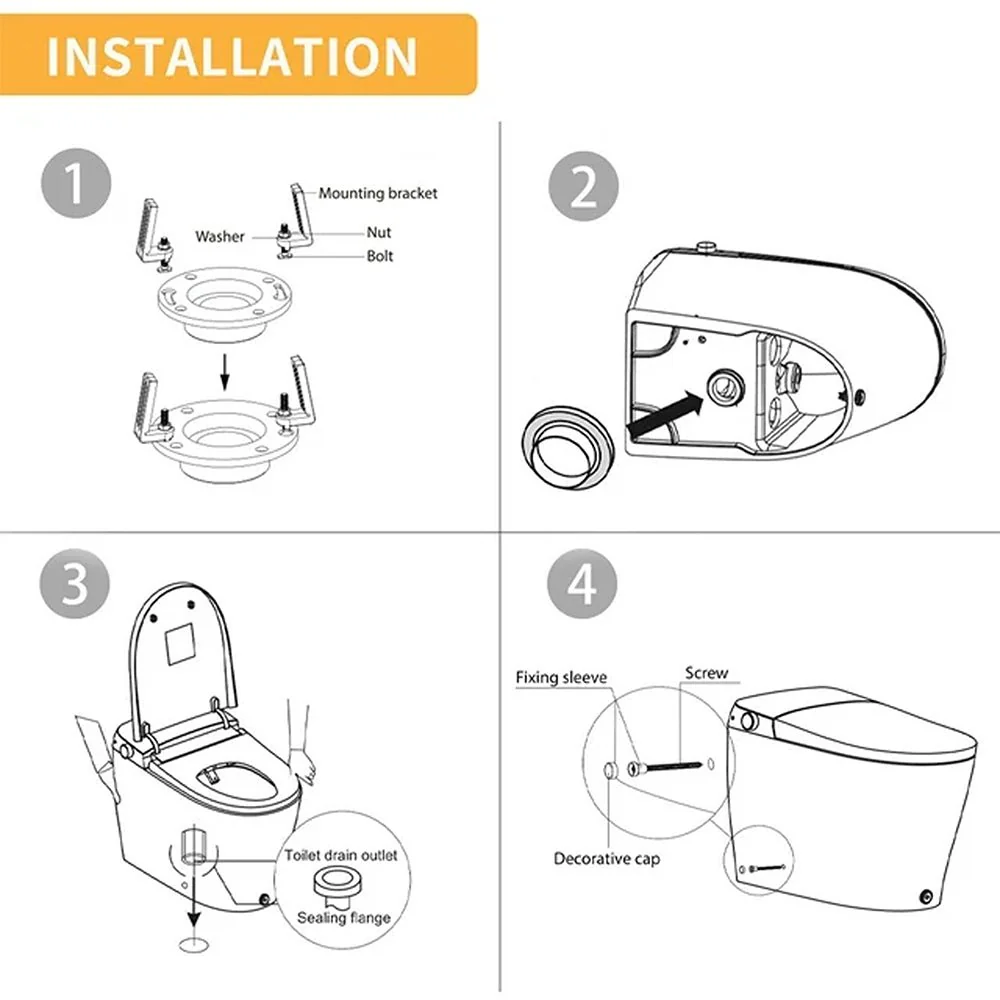 INSTALLATION

1

Mounting bracket

Washer

Nut

Bolt

2

3

Toilet drain outlet

Sealing flange

4

Fixing sleeve

Screw

Decorative cap